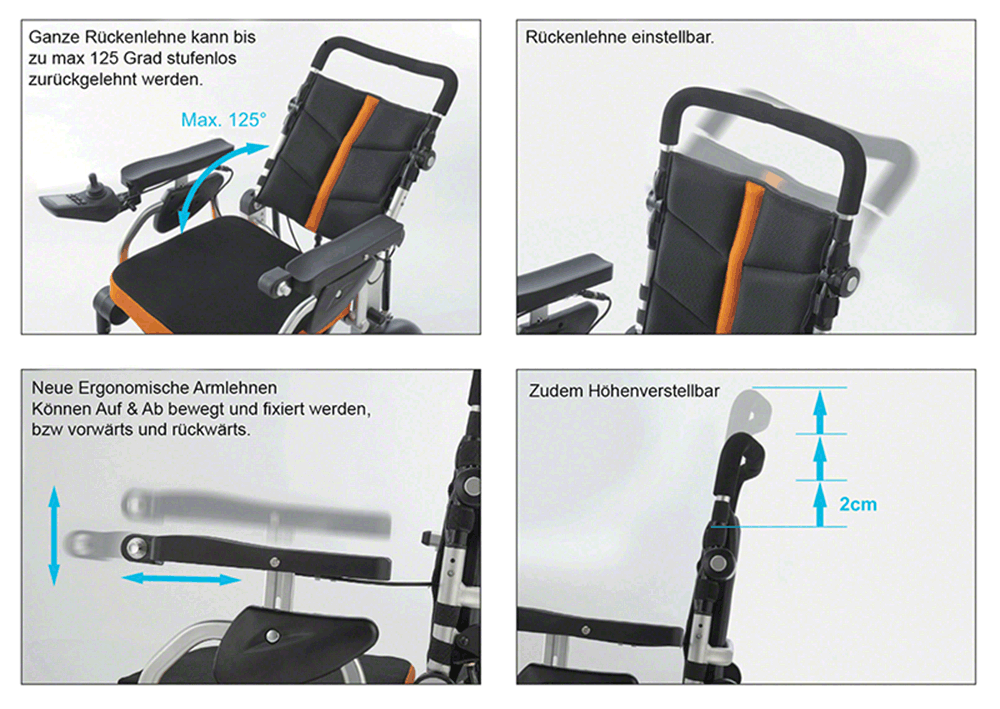 Ganze Rückenlehne kann bis zu max 125 Grad stufenlos zurückgelehnt werden.

Max. 125°

Rückenlehne einstellbar.

Neue Ergonomische Armlehnen
Können Auf & Ab bewegt und fixiert werden, bzw vorwärts und rückwärts.

Zudem Höhenverstellbar

2cm